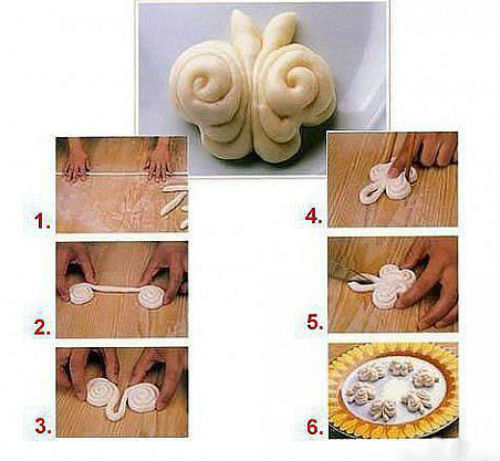 1.

2.

3.

4.

5.

6.